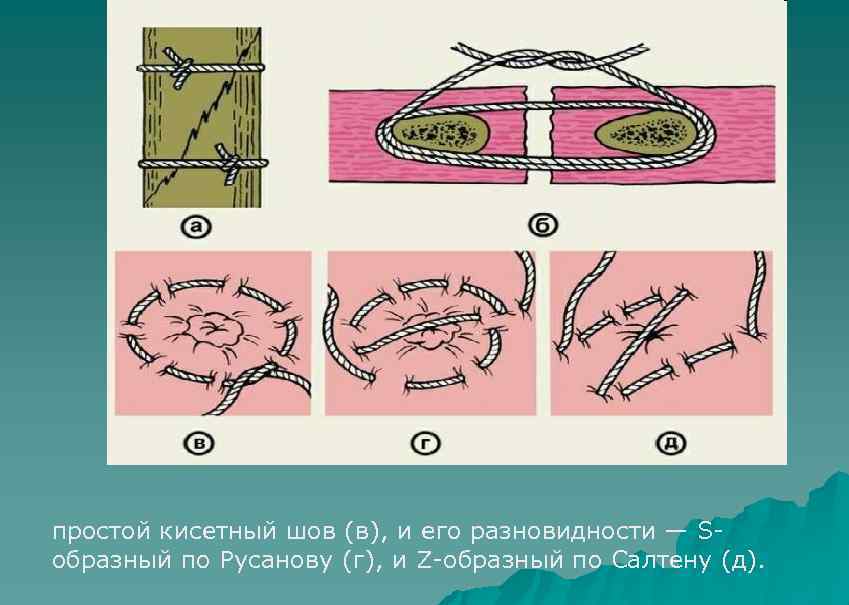 а

б

в

г

д

простой кисетный шов (в), и его разновидности — S-образный по Русанову (г), и Z-образный по Салтену (д).