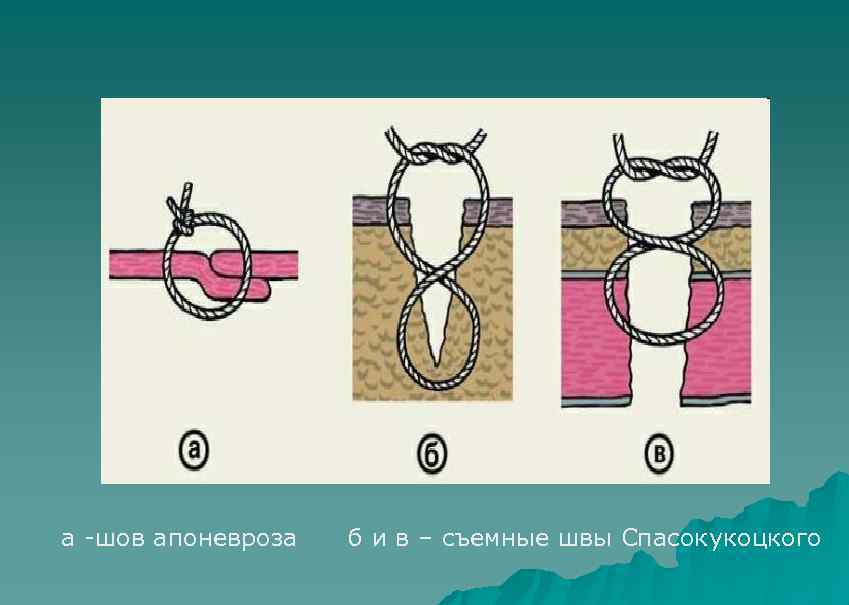 а

б

в

а -шов апоневроза      б и в – съемные швы Спасокукоцкого