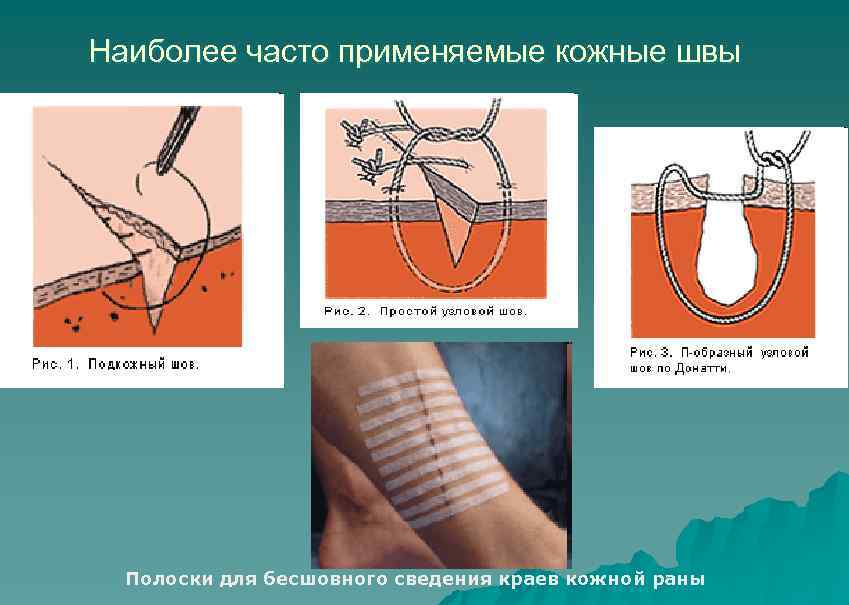 Наиболее часто применяемые кожные швы

Рис. 1. Подкожный шов.

Рис. 2. Простой узловой шов.

Рис. 3. П-образный узловой шов по Донатти.

Полоски для бесшовного сведения краев кожной раны