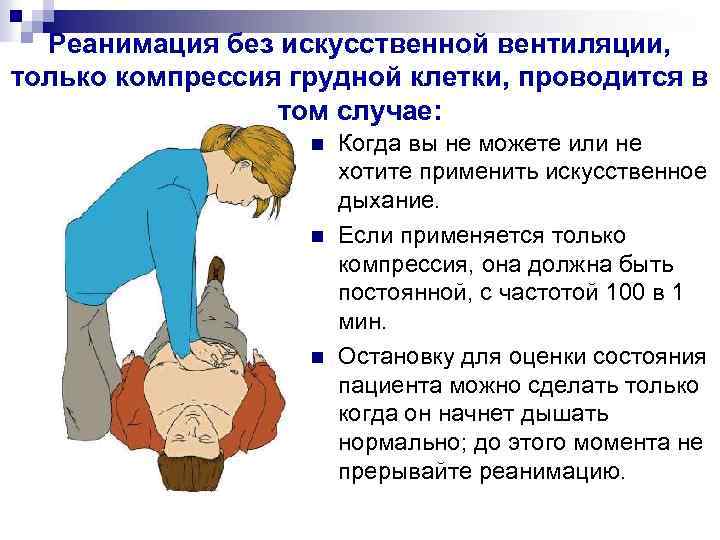 Реанимация без искусственной вентиляции, только компрессия грудной клетки, проводится в том случае:

Когда вы не можете или не хотите применить искусственное дыхание.

Если применяется только компрессия, она должна быть постоянной, с частотой 100 в 1 мин.

Остановку для оценки состояния пациента можно сделать только когда он начнет дышать нормально; до этого момента не прерывайте реанимацию.