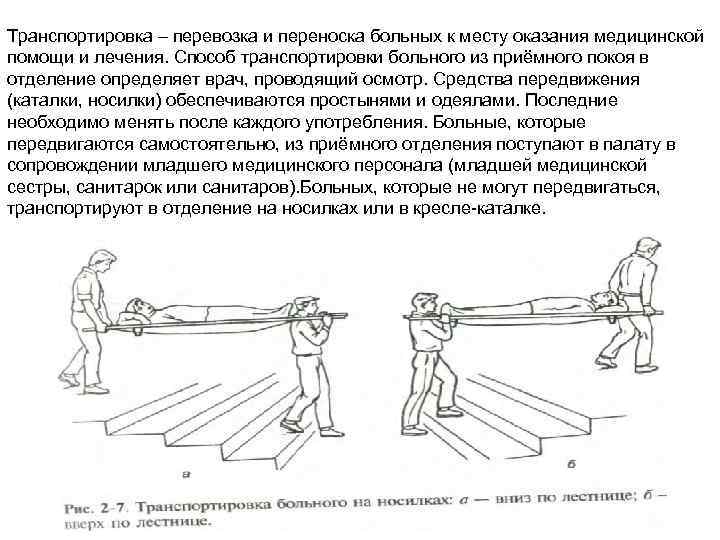 Транспортировка – перевозка и переноска больных к месту оказания медицинской помощи и лечения. Способ транспортировки больного из приёмного покоя в отделение определяет врач, проводящий осмотр. Средства передвижения (каталки, носилки) обеспечиваются простынями и одеялами. Последние необходимо менять после каждого употребления. Больные, которые передвигаются самостоятельно, из приёмного отделения поступают в палату в сопровождении младшего медицинского персонала (младшей медицинской сестры, санитарок или санитаров).Больных, которые не могут передвигаться, транспортируют в отделение на носилках или в кресле-каталке.

а

б

Рис. 2-7. Транспортировка больного на носилках: а — вниз по лестнице; б – вверх по лестнице.