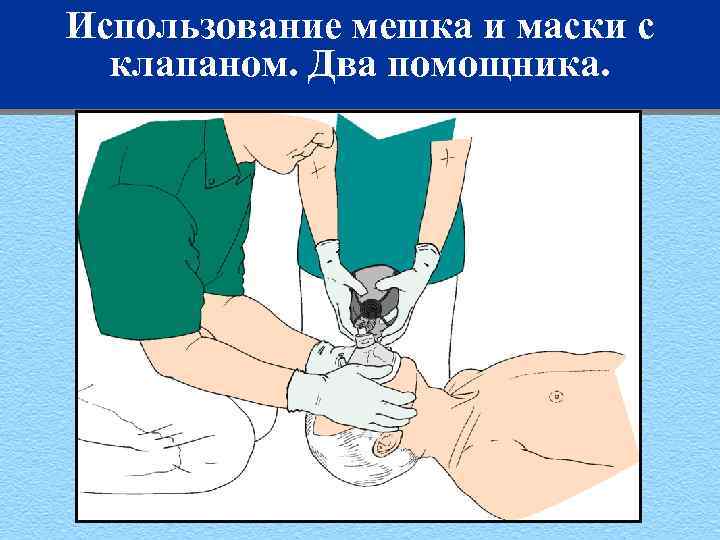 Использование мешка и маски с клапаном. Два помощника.