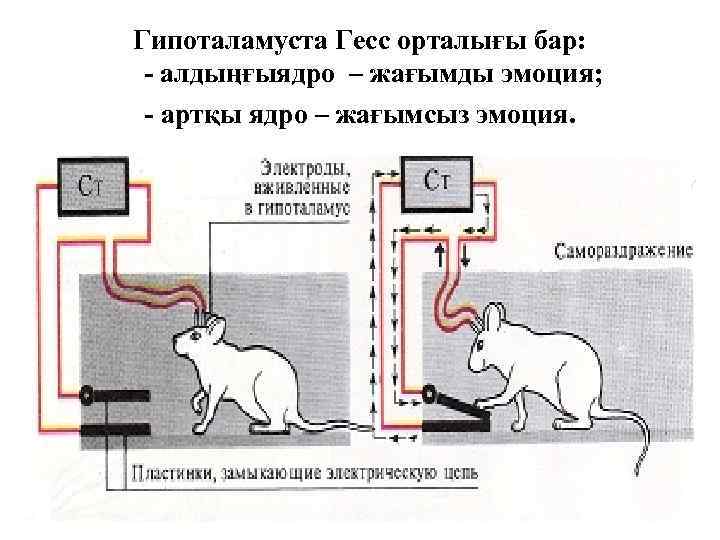 Гипоталамуста Гесс орталығы бар:
- алдыңғыядро – жағымды эмоция;
- артқы ядро – жағымсыз эмоция.

Ст

Электроды, вживленные в гипоталамус

Ст

Самораздражение

Пластинки, замыкающие электрическую цепь