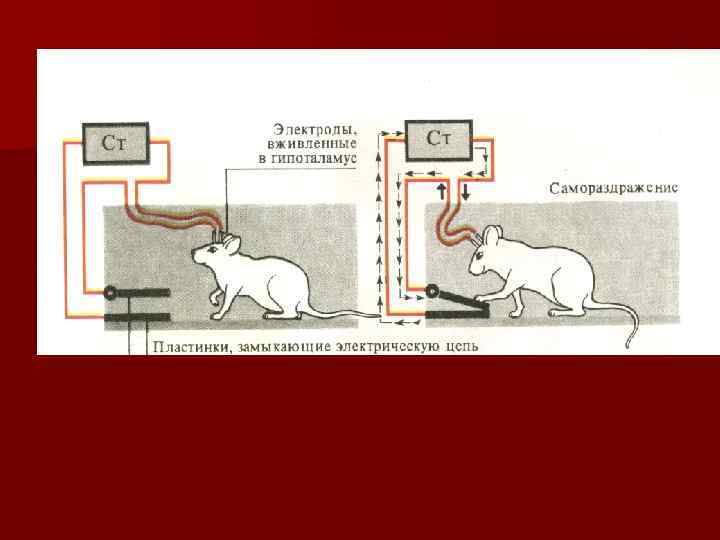 Ст

Электроды, вживленные в гипоталамус

Ст

Самораздражение

Пластинки, замыкающие электрическую цепь