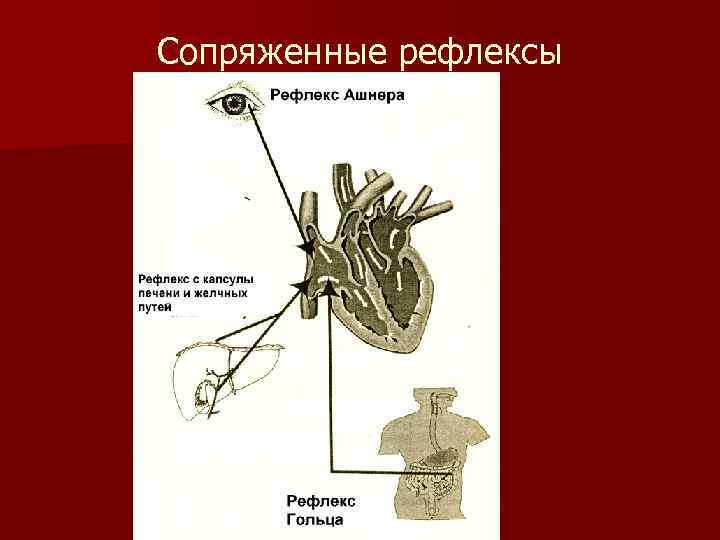 Сопряженные рефлексы

Рефлекс Ашнера

Рефлекс с капсулы печени и желчных путей

Рефлекс Гольца