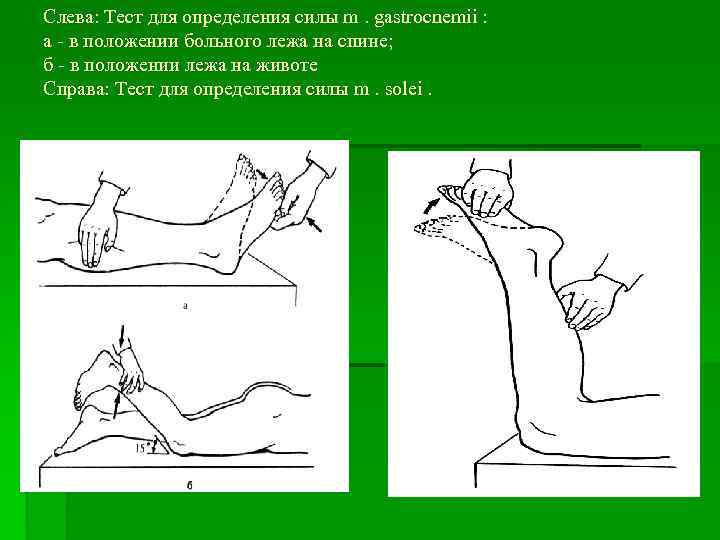 Слева: Тест для определения силы m . gastrocnemii :
а - в положении больного лежа на спине;
б - в положении лежа на животе
Справа: Тест для определения силы m . solei .

а

15°

б