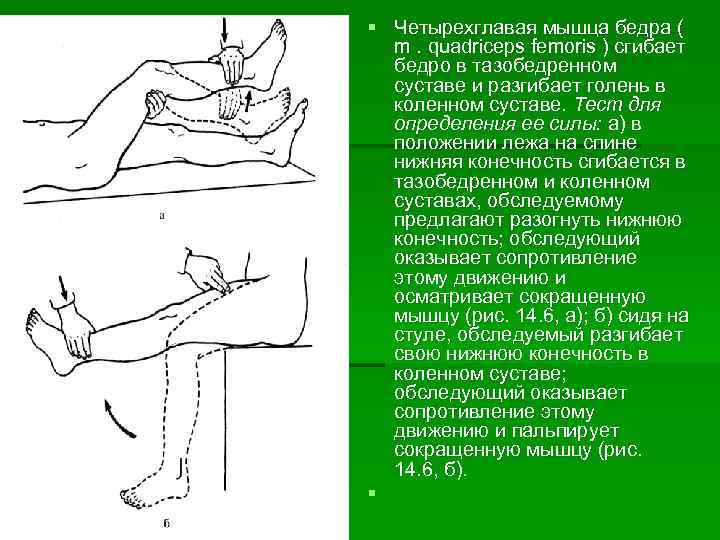 а

б

Четырехглавая мышца бедра ( m . quadriceps femoris ) сгибает бедро в тазобедренном суставе и разгибает голень в коленном суставе. Тест для определения ее силы: а) в положении лежа на спине нижняя конечность сгибается в тазобедренном и коленном суставах, обследуемому предлагают разогнуть нижнюю конечность; обследующий оказывает сопротивление этому движению и осматривает сокращенную мышцу (рис. 14.6, а); б) сидя на стуле, обследуемый разгибает свою нижнюю конечность в коленном суставе; обследующий оказывает сопротивление этому движению и пальпирует сокращенную мышцу (рис. 14.6, б).