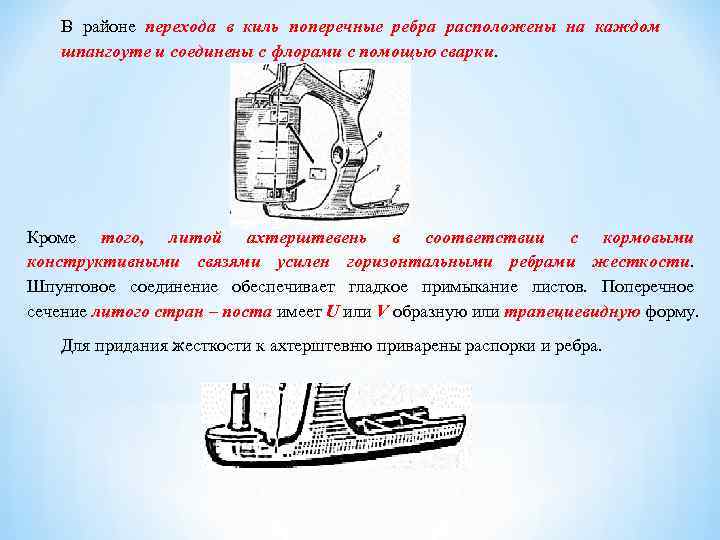 В районе перехода в киль поперечные ребра расположены на каждом шпангоуте и соединены с флорами с помощью сварки.

11

9

7

2

Кроме того, литой ахтерштевень в соответствии с кормовыми конструктивными связями усилен горизонтальными ребрами жесткости. Шпунтовое соединение обеспечивает гладкое примыкание листов. Поперечное сечение литого стран – поста имеет U или V образную или трапециевидную форму.

Для придания жесткости к ахтерштевню приварены распорки и ребра.