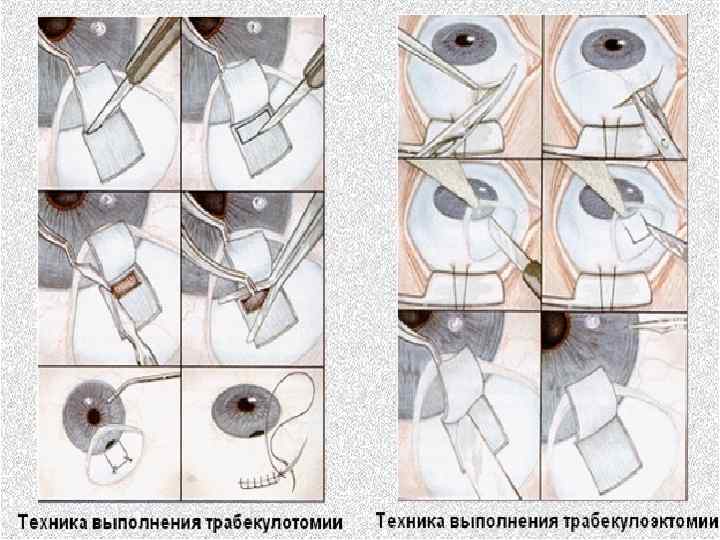 Техника выполнения трабекулотомии

Техника выполнения трабекулоэктомии