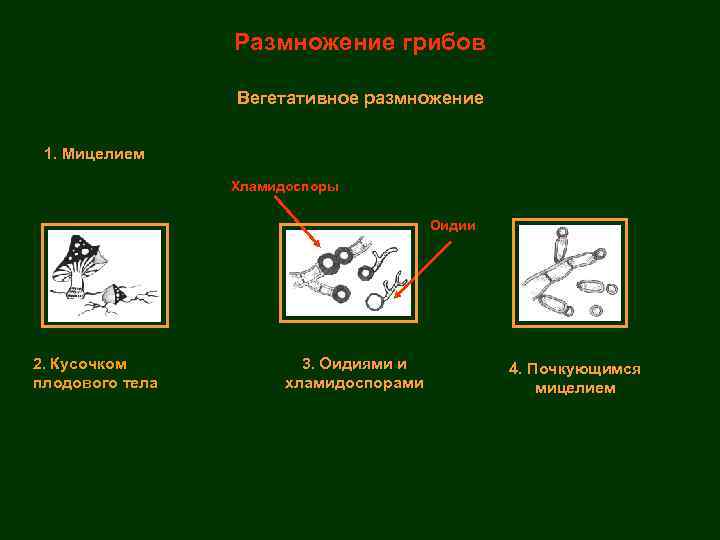 Размножение грибов

Вегетативное размножение

1. Мицелием

Хламидоспоры

Оидии

2. Кусочком плодового тела

3. Оидиями и хламидоспорами

4. Почкующимся мицелием