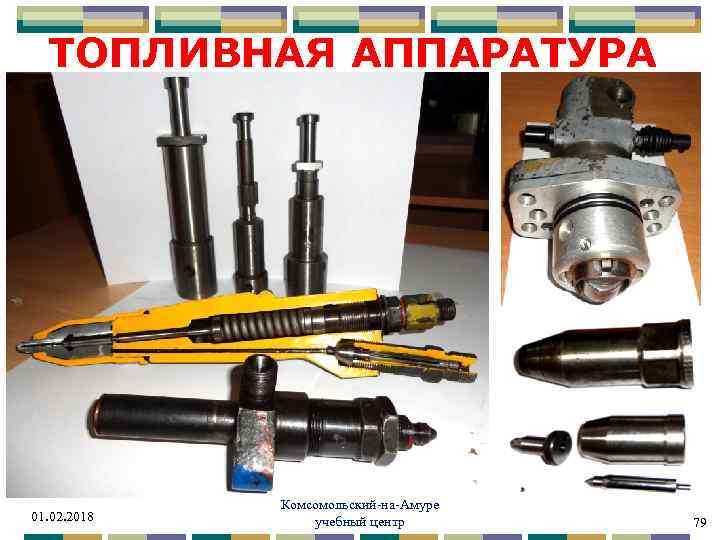 ТОПЛИВНАЯ АППАРАТУРА

01.02.2018

Комсомольский-на-Амуре учебный центр

79