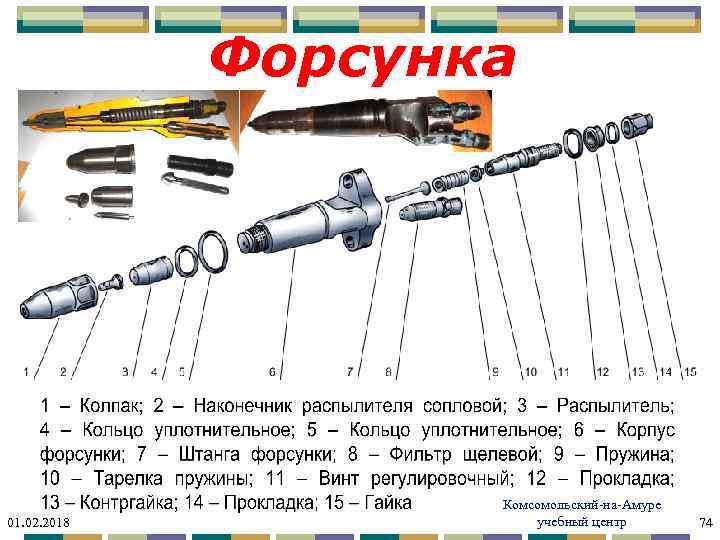 Форсунка

1 2 3 4 5 6 7 8 9 10 11 12 13 14 15

1 – Колпак; 2 – Наконечник распылителя сопловой; 3 – Распылитель; 4 – Кольцо уплотнительное; 5 – Кольцо уплотнительное; 6 – Корпус форсунки; 7 – Штанга форсунки; 8 – Фильтр щелевой; 9 – Пружина; 10 – Тарелка пружины; 11 – Винт регулировочный; 12 – Прокладка; 13 – Контргайка; 14 – Прокладка; 15 – Гайка

01.02.2018

Комсомольский-на-Амуре учебный центр

74