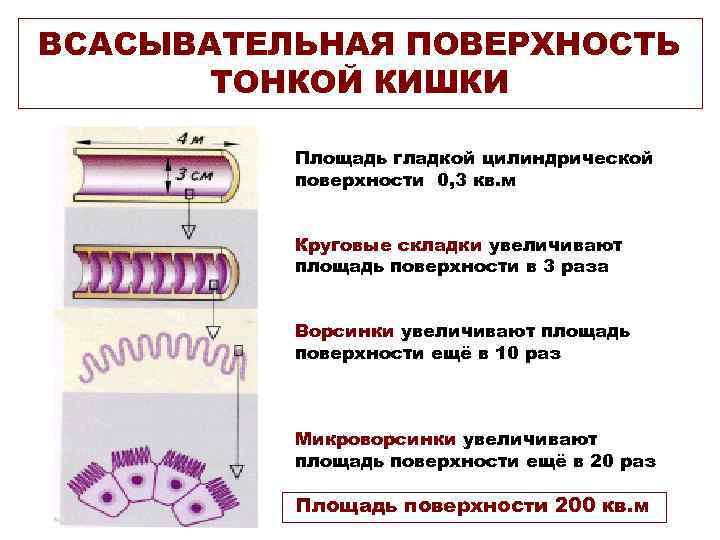 ВСАСЫВАТЕЛЬНАЯ ПОВЕРХНОСТЬ ТОНКОЙ КИШКИ

4 м

3 см

Площадь гладкой цилиндрической поверхности 0,3 кв.м

Круговые складки увеличивают площадь поверхности в 3 раза

Ворсинки увеличивают площадь поверхности ещё в 10 раз

Микроворсинки увеличивают площадь поверхности ещё в 20 раз

Площадь поверхности 200 кв.м