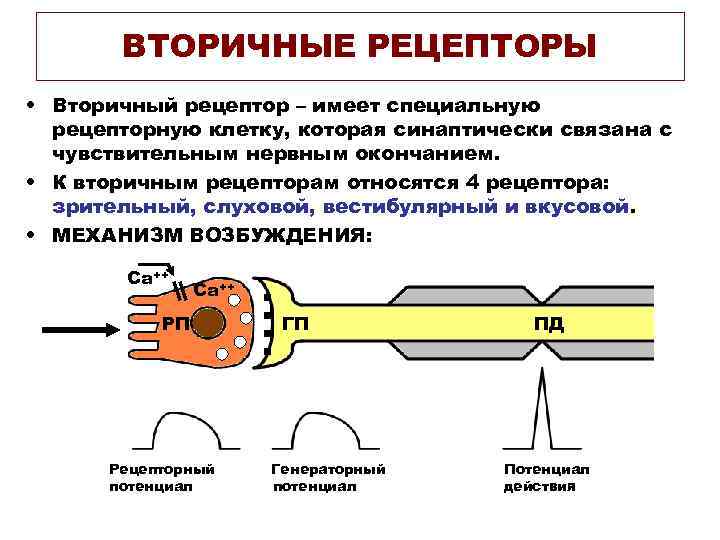 ВТОРИЧНЫЕ РЕЦЕПТОРЫ

• Вторичный рецептор – имеет специальную рецепторную клетку, которая синаптически связана с чувствительным нервным окончанием.

• К вторичным рецепторам относятся 4 рецептора: зрительный, слуховой, вестибулярный и вкусовой.

• МЕХАНИЗМ ВОЗБУЖДЕНИЯ:

$Ca^{++}$

$Ca^{++}$

РП

ГП

ПД

Рецепторный потенциал

Генераторный потенциал

Потенциал действия