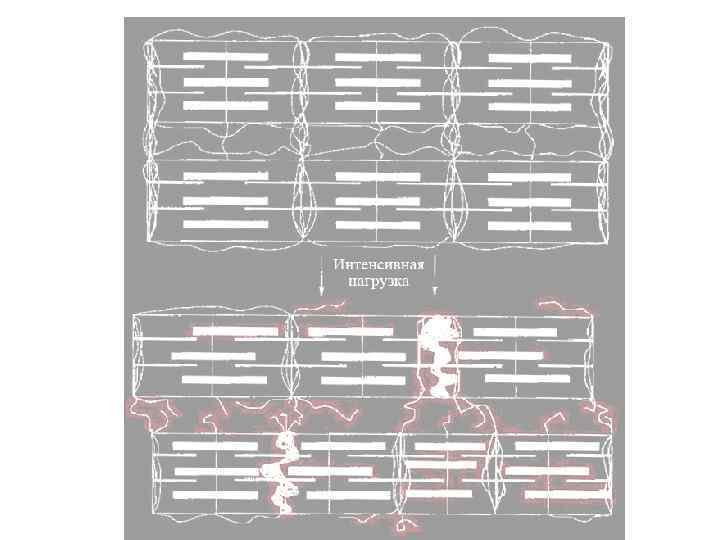 Интенсивная нагрузка