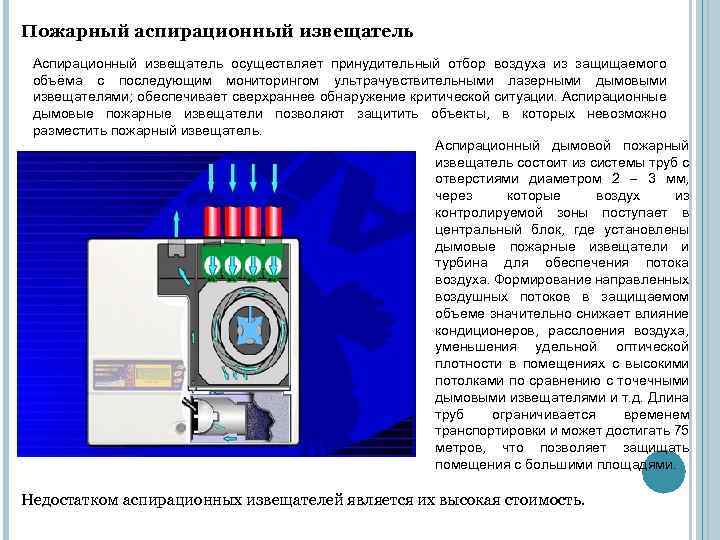 Пожарный аспирационный извещатель

Аспирационный извещатель осуществляет принудительный отбор воздуха из защищаемого объёма с последующим мониторингом ультрачувствительными лазерными дымовыми извещателями; обеспечивает сверхраннее обнаружение критической ситуации. Аспирационные дымовые пожарные извещатели позволяют защитить объекты, в которых невозможно разместить пожарный извещатель.

Аспирационный дымовой пожарный извещатель состоит из системы труб с отверстиями диаметром 2 – 3 мм, через которые воздух из контролируемой зоны поступает в центральный блок, где установлены дымовые пожарные извещатели и турбина для обеспечения потока воздуха. Формирование направленных воздушных потоков в защищаемом объеме значительно снижает влияние кондиционеров, расслоения воздуха, уменьшения удельной оптической плотности в помещениях с высокими потолками по сравнению с точечными дымовыми извещателями и т.д. Длина труб ограничивается временем транспортировки и может достигать 75 метров, что позволяет защищать помещения с большими площадями.

Недостатком аспирационных извещателей является их высокая стоимость.