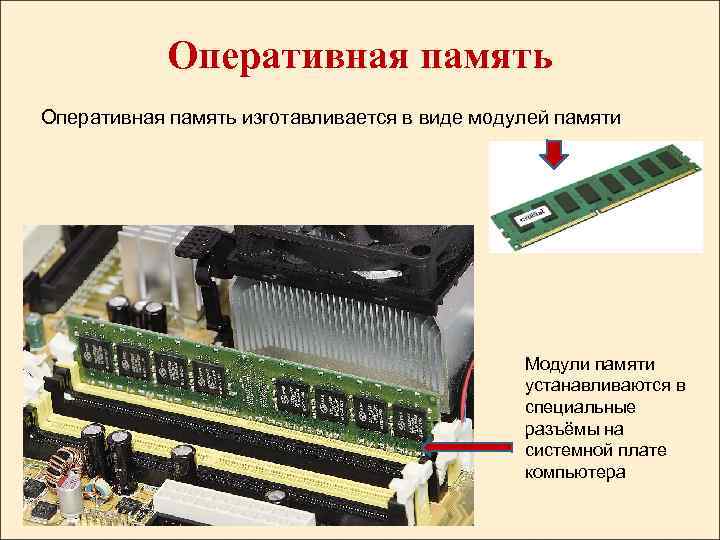 Оперативная память

Оперативная память изготавливается в виде модулей памяти

crucial

Модули памяти устанавливаются в специальные разъёмы на системной плате компьютера