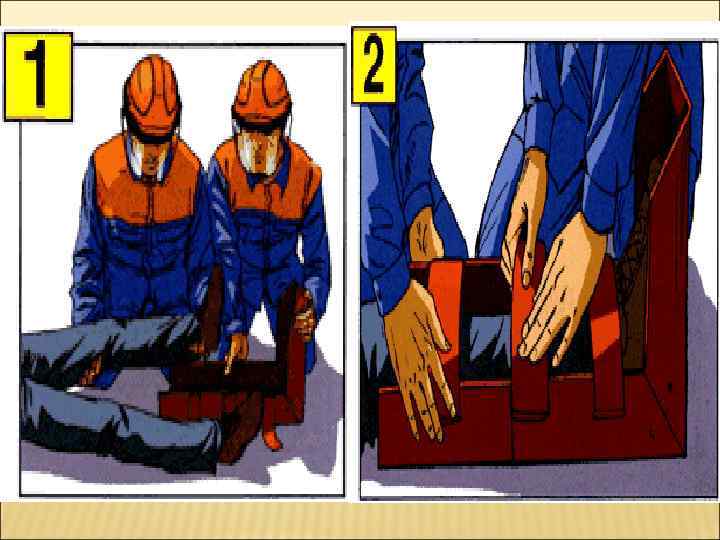 1

2