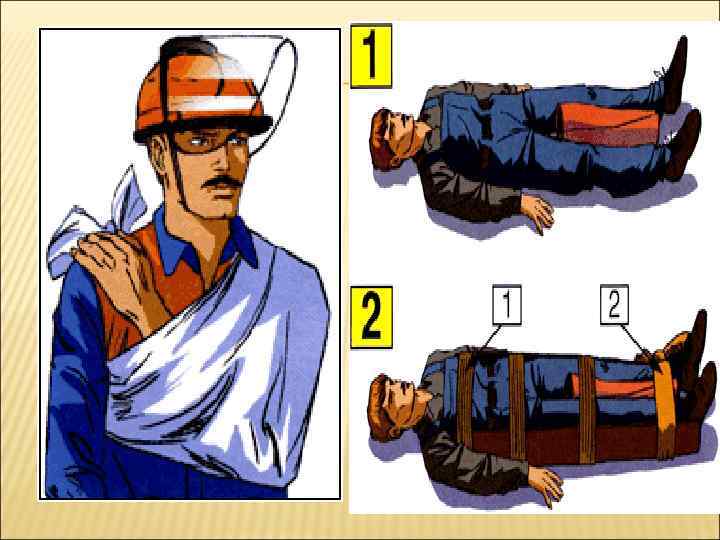 1

2

1

2