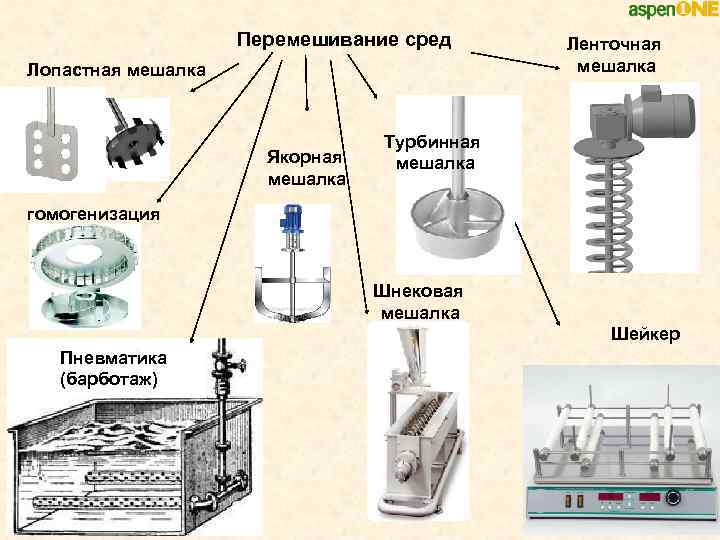 aspenONE

Перемешивание сред

Лопастная мешалка

Ленточная мешалка

Якорная мешалка

Турбинная мешалка

гомогенизация

Шнековая мешалка

Шейкер

Пневматика (барботаж)