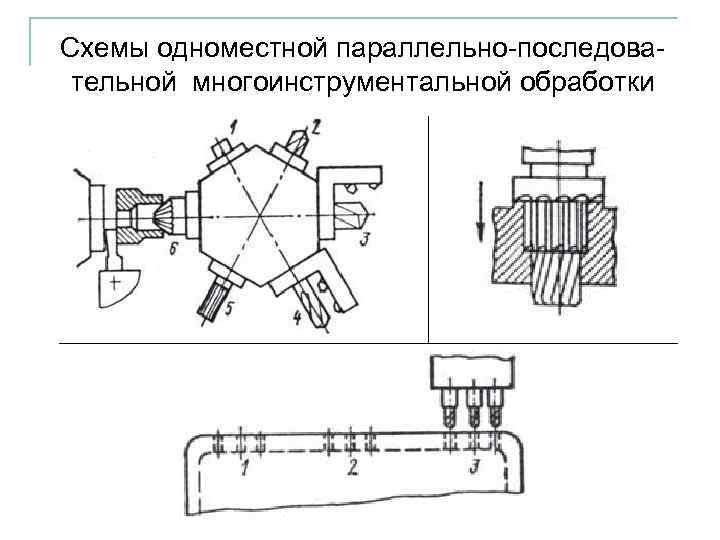 Схемы одноместной параллельно-последовательной многоинструментальной обработки

1
2
3
4
5
6

1
2
3