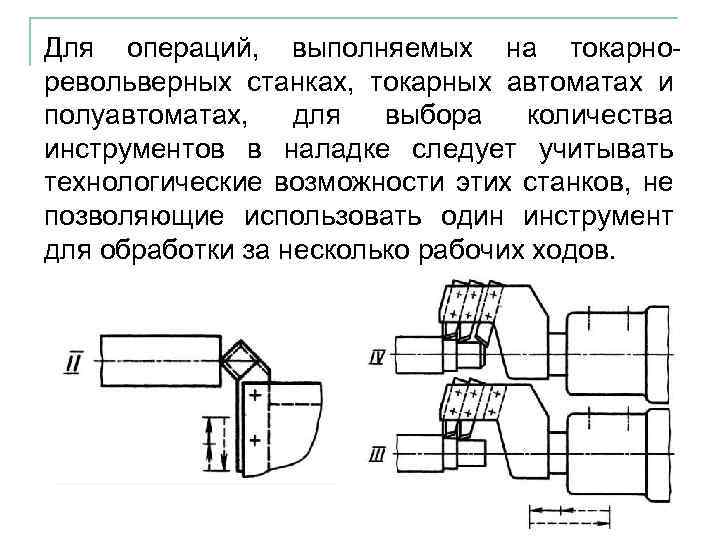 Для операций, выполняемых на токарно-револьверных станках, токарных автоматах и полуавтоматах, для выбора количества инструментов в наладке следует учитывать технологические возможности этих станков, не позволяющие использовать один инструмент для обработки за несколько рабочих ходов.

II

IV

III