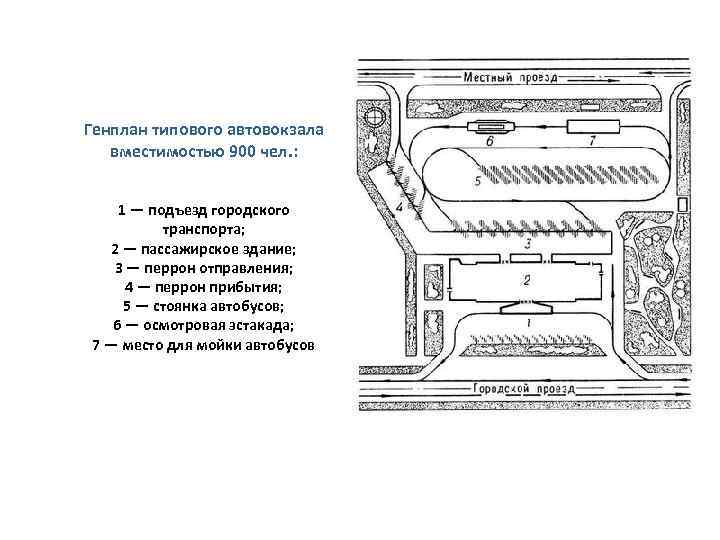 Генплан типового автовокзала вместимостью 900 чел.:

1 — подъезд городского транспорта;
2 — пассажирское здание;
3 — перрон отправления;
4 — перрон прибытия;
5 — стоянка автобусов;
6 — осмотровая эстакада;
7 — место для мойки автобусов

Местный проезд

6

7

5

4

3

2

1

Городской проезд