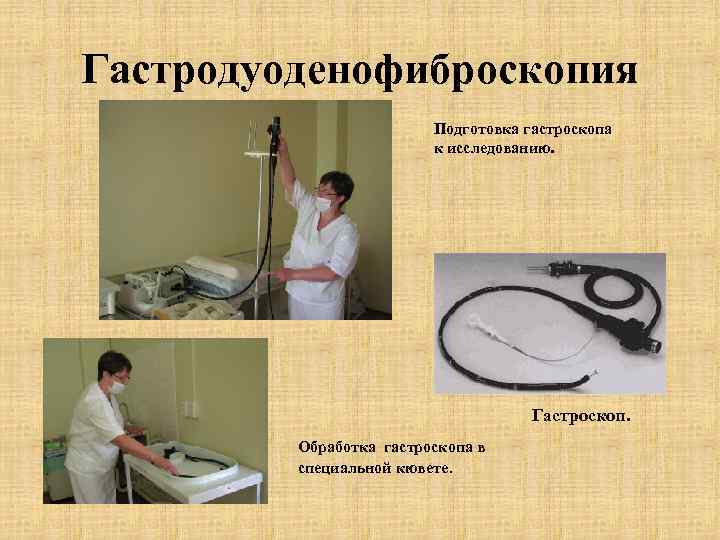 Гастродуоденофиброскопия

Подготовка гастроскопа к исследованию.

Гастроскоп.

Обработка гастроскопа в специальной кювете.