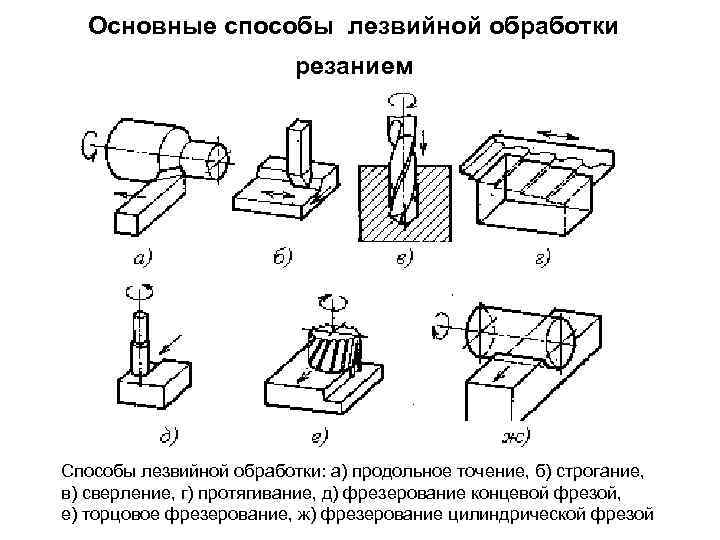 Основные способы лезвийной обработки резанием

а)

б)

в)

г)

д)

е)

ж)

Способы лезвийной обработки: а) продольное точение, б) строгание, в) сверление, г) протягивание, д) фрезерование концевой фрезой, е) торцовое фрезерование, ж) фрезерование цилиндрической фрезой