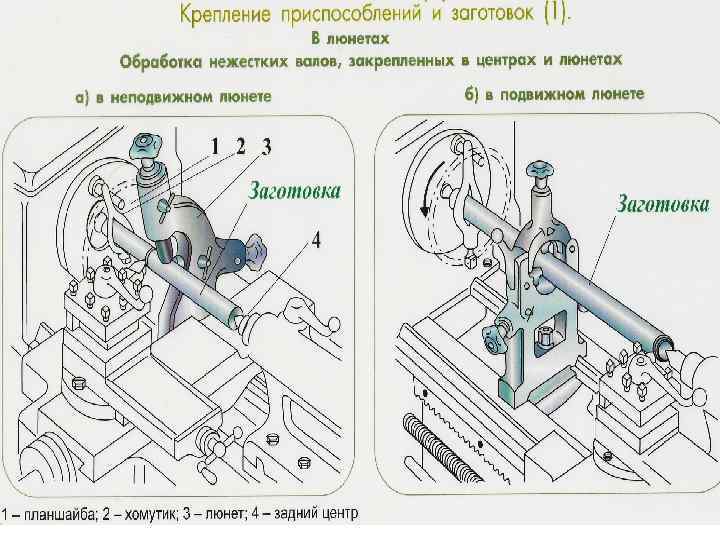 Крепление приспособлений и заготовок (1).

В люнетах

Обработка нежестких валов, закрепленных в центрах и люнетах

а) в неподвижном люнете

1 2 3

Заготовка

4

б) в подвижном люнете

Заготовка

1 – планшайба; 2 – хомутик; 3 – люнет; 4 – задний центр