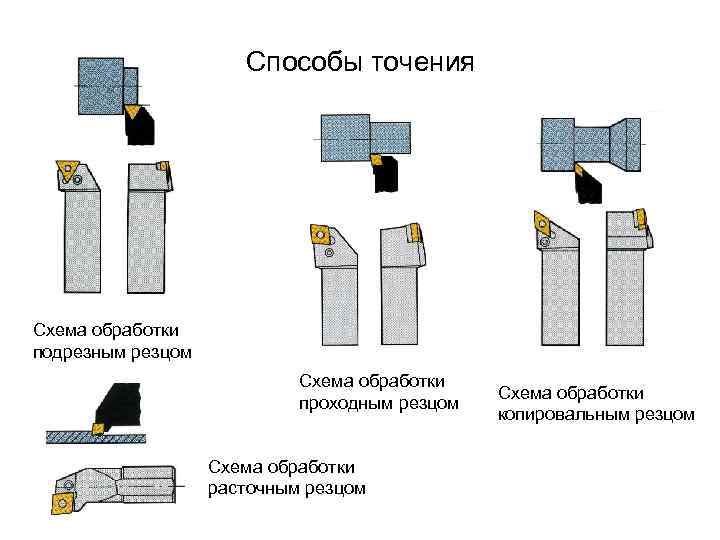 Способы точения

Схема обработки подрезным резцом

Схема обработки проходным резцом

Схема обработки копировальным резцом

Схема обработки расточным резцом