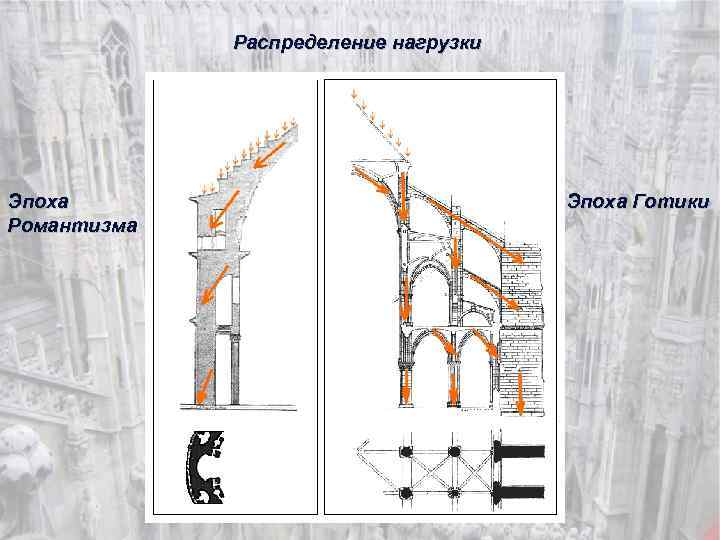 Распределение нагрузки

Эпоха Романтизма

Эпоха Готики