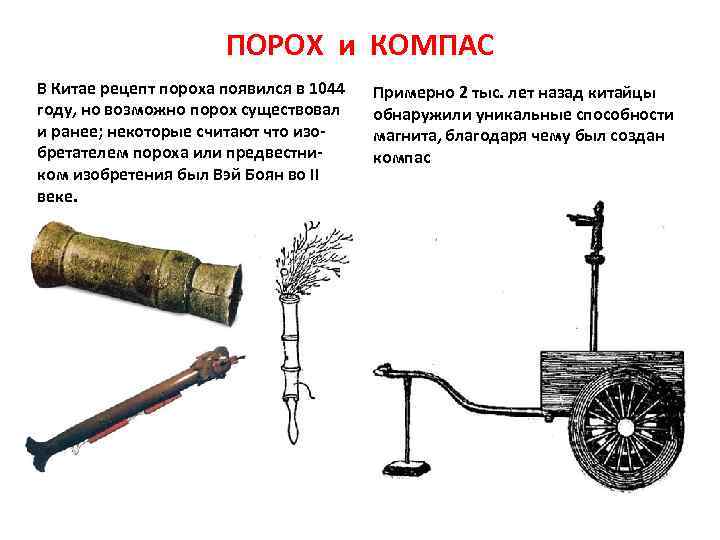 ПОРОХ и КОМПАС

В Китае рецепт пороха появился в 1044 году, но возможно порох существовал и ранее; некоторые считают что изобретателем пороха или предвестником изобретения был Вэй Боян во II веке.

Примерно 2 тыс. лет назад китайцы обнаружили уникальные способности магнита, благодаря чему был создан компас