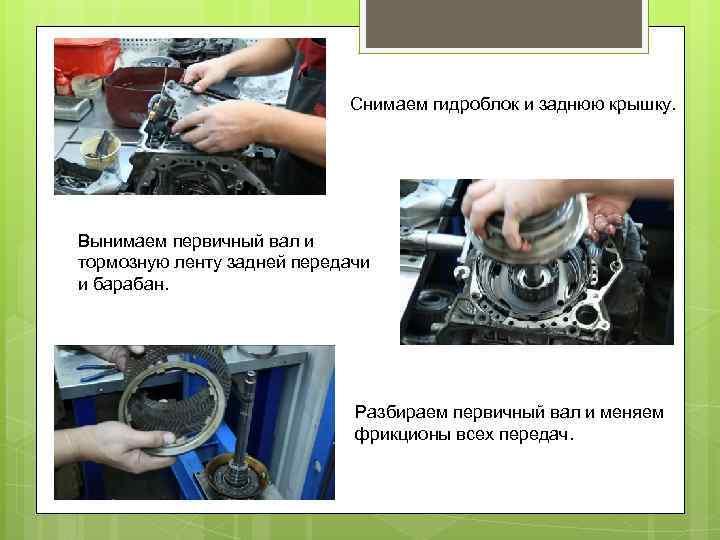 Снимаем гидроблок и заднюю крышку.

Вынимаем первичный вал и тормозную ленту задней передачи и барабан.

Разбираем первичный вал и меняем фрикционы всех передач.