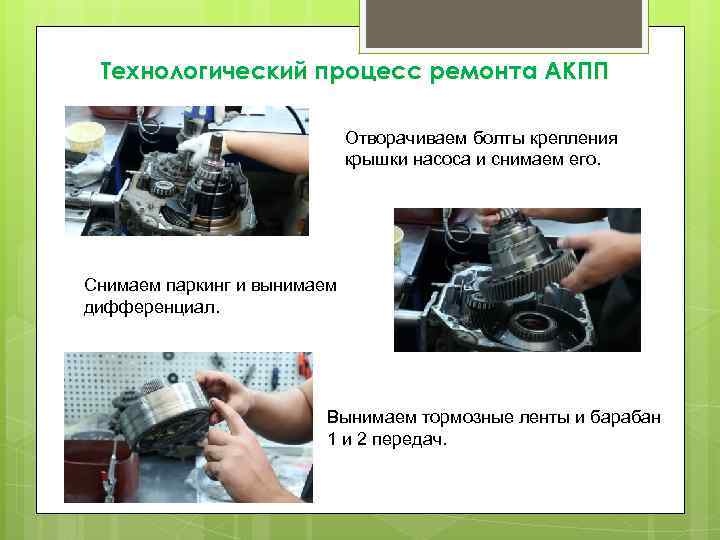 Технологический процесс ремонта АКПП

Отворачиваем болты крепления крышки насоса и снимаем его.

Снимаем паркинг и вынимаем дифференциал.

Вынимаем тормозные ленты и барабан 1 и 2 передач.