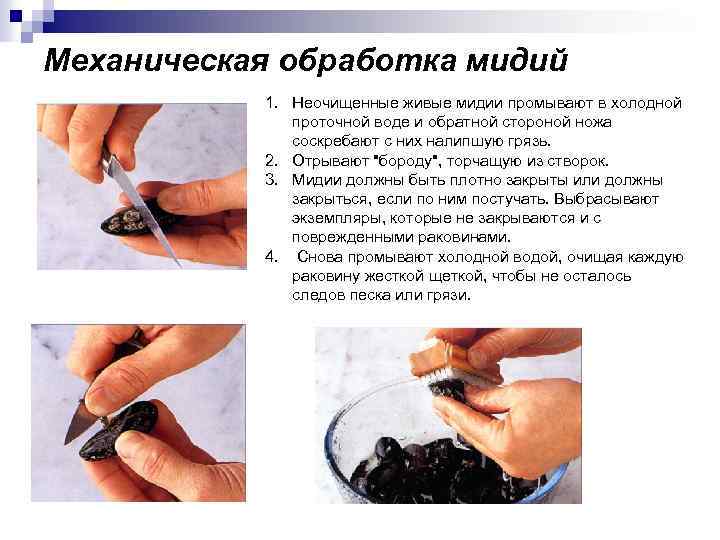 Механическая обработка мидий

1. Неочищенные живые мидии промывают в холодной проточной воде и обратной стороной ножа соскребают с них налипшую грязь.
2. Отрывают "бороду", торчащую из створок.
3. Мидии должны быть плотно закрыты или должны закрыться, если по ним постучать. Выбрасывают экземпляры, которые не закрываются и с поврежденными раковинами.
4. Снова промывают холодной водой, очищая каждую раковину жесткой щеткой, чтобы не осталось следов песка или грязи.