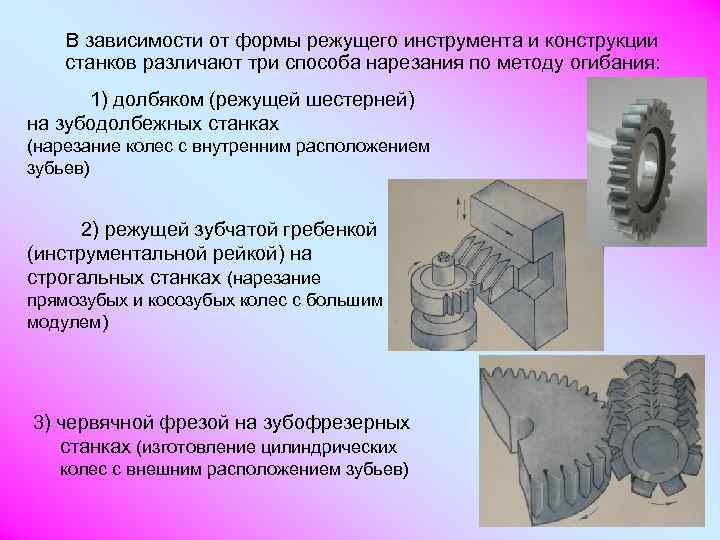 В зависимости от формы режущего инструмента и конструкции станков различают три способа нарезания по методу огибания:

1) долбяком (режущей шестерней) на зубодолбежных станках (нарезание колес с внутренним расположением зубьев)

2) режущей зубчатой гребенкой (инструментальной рейкой) на строгальных станках (нарезание прямозубых и косозубых колес с большим модулем)

3) червячной фрезой на зубофрезерных станках (изготовление цилиндрических колес с внешним расположением зубьев)