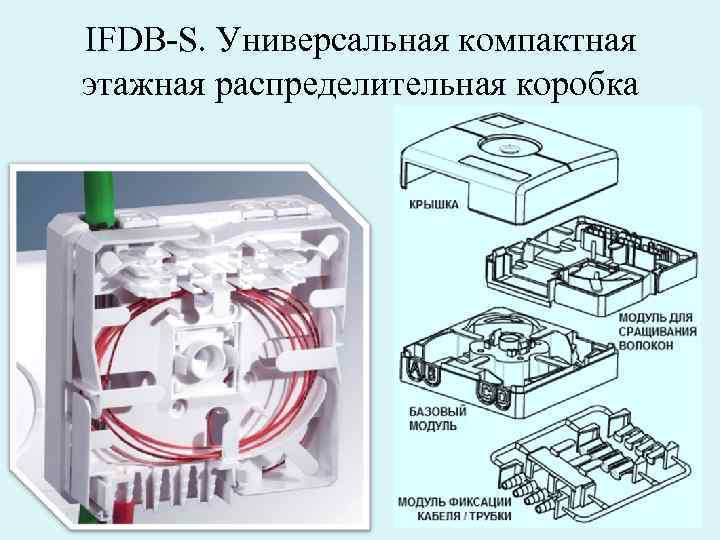 IFDB-S. Универсальная компактная этажная распределительная коробка

КРЫШКА

МОДУЛЬ ДЛЯ СРАЩИВАНИЯ ВОЛОКОН

БАЗОВЫЙ МОДУЛЬ

МОДУЛЬ ФИКСАЦИИ КАБЕЛЯ / ТРУБКИ