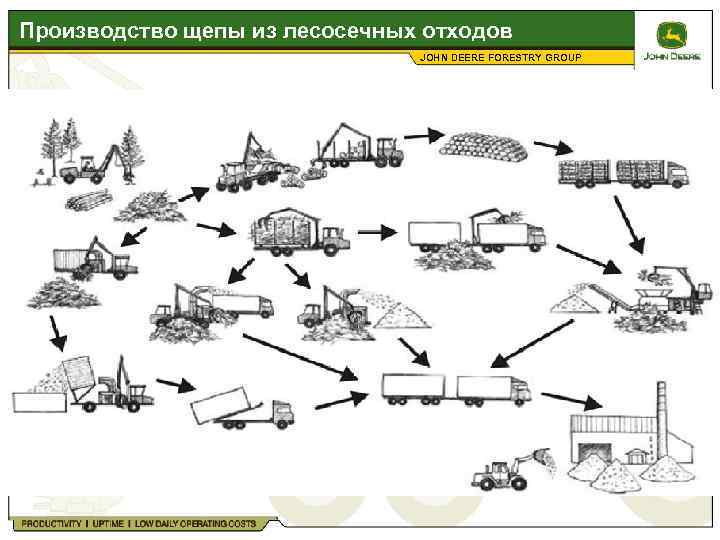 Производство щепы из лесосечных отходов

JOHN DEERE FORESTRY GROUP

JOHN DEERE

PRODUCTIVITY | UPTIME | LOW DAILY OPERATING COSTS