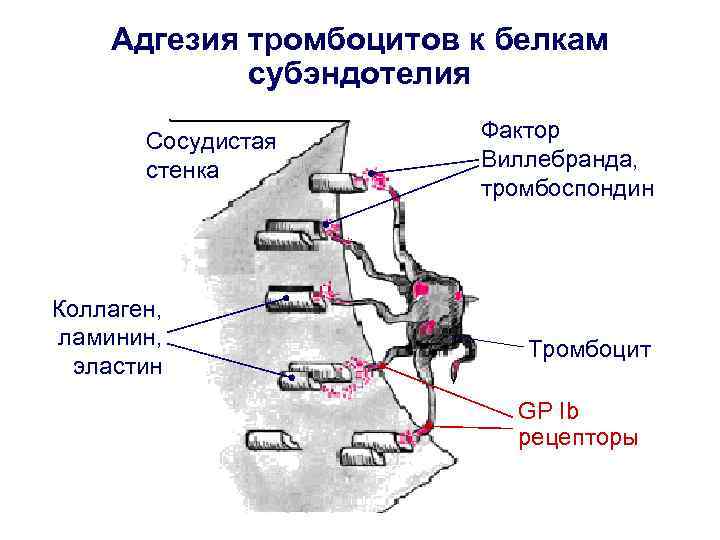 Адгезия тромбоцитов к белкам субэндотелия

Сосудистая стенка

Фактор Виллебранда, тромбоспондин

Коллаген, ламинин, эластин

Тромбоцит

GP Ib рецепторы