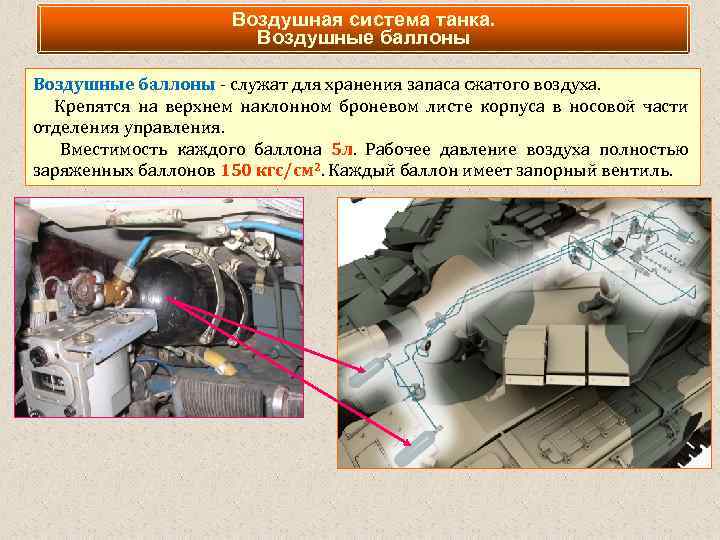 Воздушная система танка.
Воздушные баллоны

Воздушные баллоны - служат для хранения запаса сжатого воздуха.

Крепятся на верхнем наклонном броневом листе корпуса в носовой части отделения управления.

Вместимость каждого баллона 5л. Рабочее давление воздуха полностью заряженных баллонов 150 кгс/см$^2$. Каждый баллон имеет запорный вентиль.