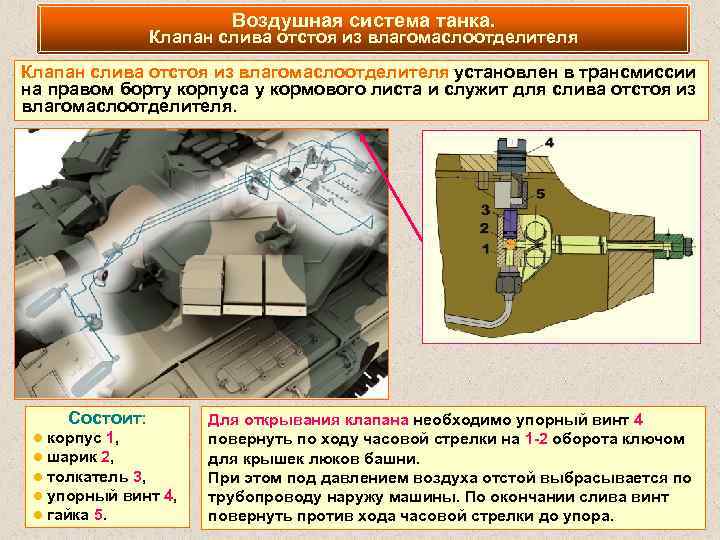 Воздушная система танка.
Клапан слива отстоя из влагомаслоотделителя

Клапан слива отстоя из влагомаслоотделителя установлен в трансмиссии на правом борту корпуса у кормового листа и служит для слива отстоя из влагомаслоотделителя.

4
5
3
2
1

Состоит:
корпус 1,
шарик 2,
толкатель 3,
упорный винт 4,
гайка 5.

Для открывания клапана необходимо упорный винт 4 повернуть по ходу часовой стрелки на 1-2 оборота ключом для крышек люков башни.
При этом под давлением воздуха отстой выбрасывается по трубопроводу наружу машины. По окончании слива винт повернуть против хода часовой стрелки до упора.