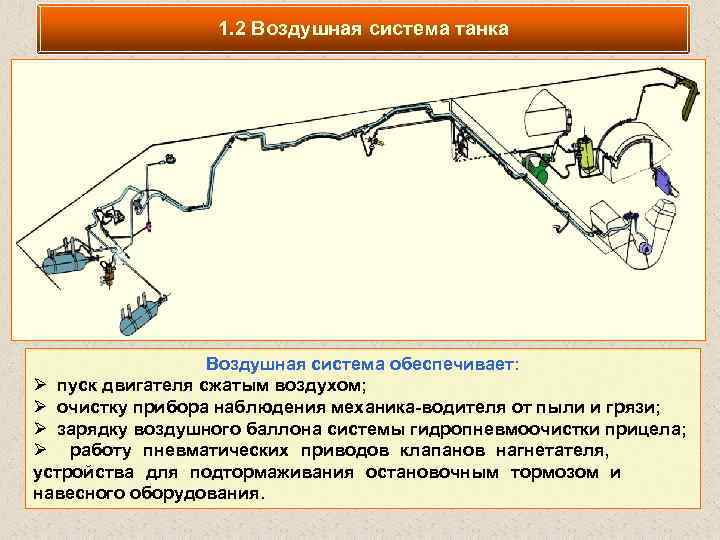 1.2 Воздушная система танка

Воздушная система обеспечивает:
➢ пуск двигателя сжатым воздухом;
➢ очистку прибора наблюдения механика-водителя от пыли и грязи;
➢ зарядку воздушного баллона системы гидропневмоочистки прицела;
➢ работу пневматических приводов клапанов нагнетателя, устройства для подтормаживания остановочным тормозом и навесного оборудования.