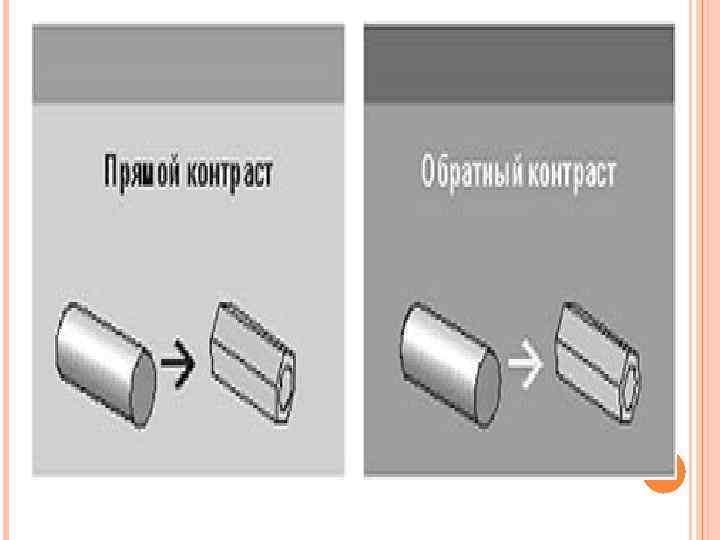 Прямой контраст

Обратный контраст