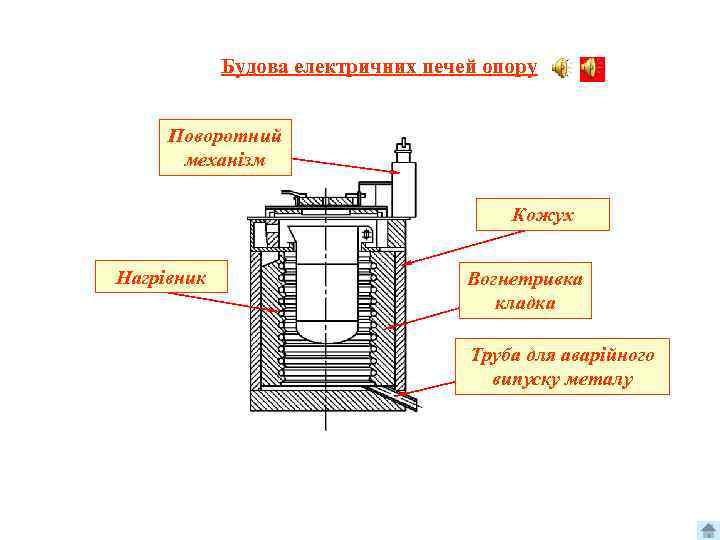 Будова електричних печей опору

Поворотний механізм

Кожух

Нагрівник

Вогнетривка кладка

Труба для аварійного випуску металу