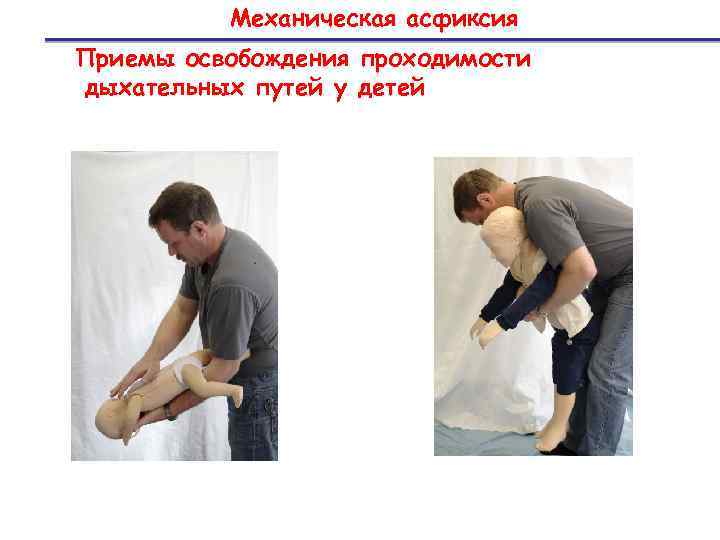 Механическая асфиксия

Приемы освобождения проходимости дыхательных путей у детей