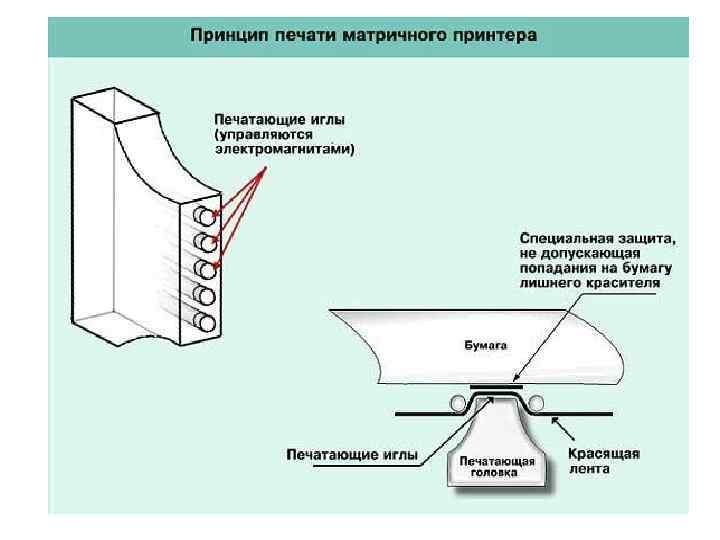 Принцип печати матричного принтера

Печатающие иглы (управляются электромагнитами)

Специальная защита, не допускающая попадания на бумагу лишнего красителя

Бумага

Печатающие иглы

Печатающая головка

Красящая лента