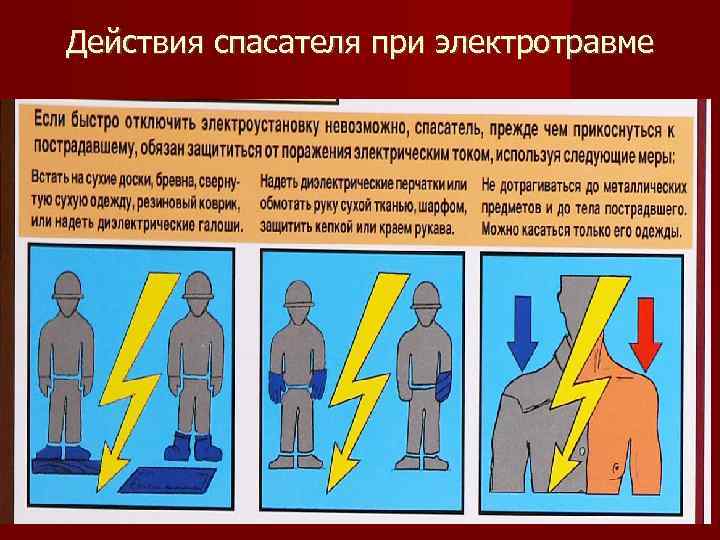 Действия спасателя при электротравме

Если быстро отключить электроустановку невозможно, спасатель, прежде чем прикоснуться к пострадавшему, обязан защититься от поражения электрическим током, используя следующие меры:

Встать на сухие доски, бревна, свернутую сухую одежду, резиновый коврик, или надеть диэлектрические галоши.

Надеть диэлектрические перчатки или обмотать руку сухой тканью, шарфом, защитить кепкой или краем рукава.

Не дотрагиваться до металлических предметов и до тела пострадвшего. Можно касаться только его одежды.