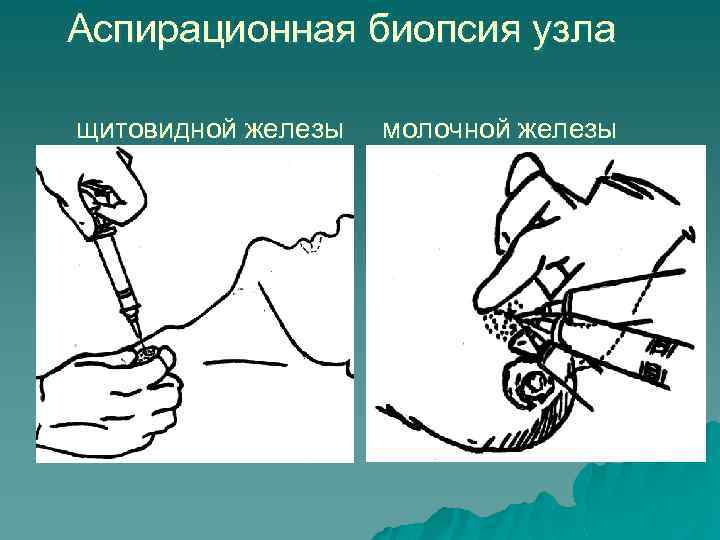 Аспирационная биопсия узла

щитовидной железы

молочной железы