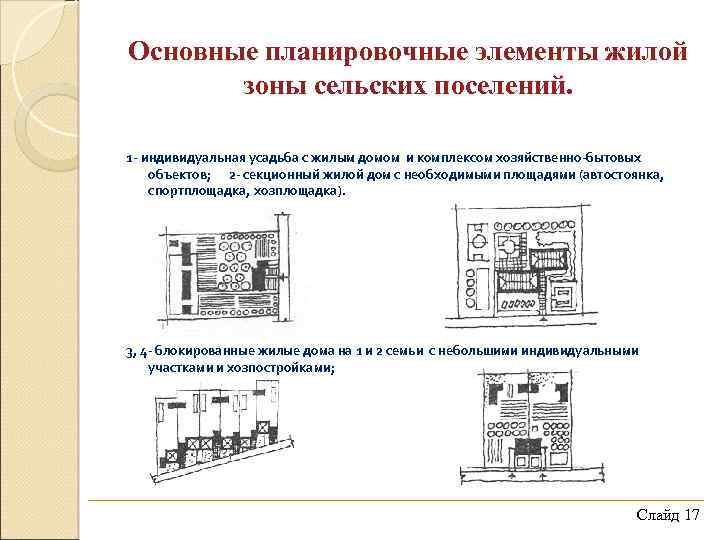 Основные планировочные элементы жилой зоны сельских поселений.

1- индивидуальная усадьба с жилым домом и комплексом хозяйственно-бытовых объектов; 2- секционный жилой дом с необходимыми площадями (автостоянка, спортплощадка, хозплощадка).

3, 4- блокированные жилые дома на 1 и 2 семьи с небольшими индивидуальными участками и хозпостройками;

Слайд 17